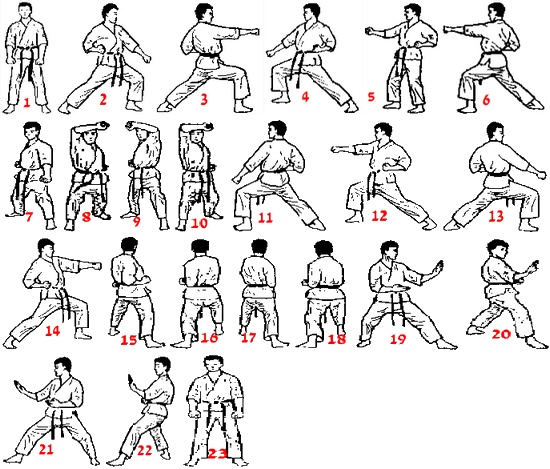 1 2 3 4 5 6
7 8 9 10 11 12 13
14 15 16 17 18 19 20
21 22 23